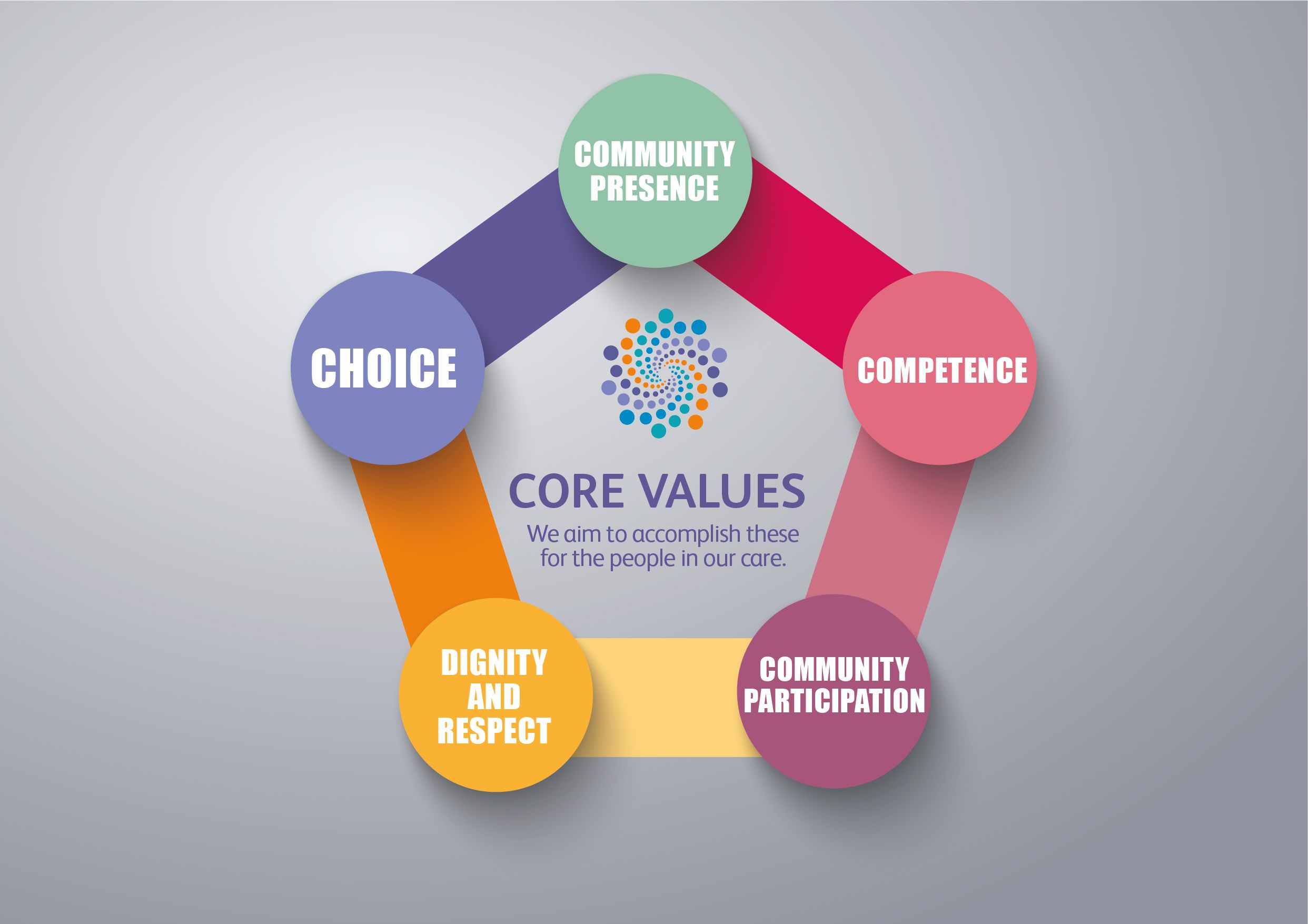 COMMUNITY PRESENCE

CHOICE

COMPETENCE

CORE VALUES

We aim to accomplish these for the people in our care.

DIGNITY AND RESPECT

COMMUNITY PARTICIPATION